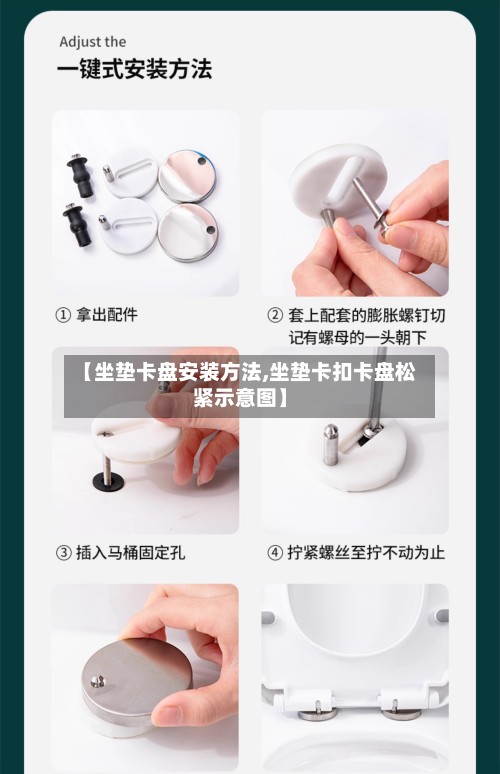 Adjust the
一键式安装方法

① 拿出配件

② 套上配套的膨胀螺钉切记有螺母的一头朝下

【坐垫卡盘安装方法,坐垫卡扣卡盘松紧示意图】

③ 插入马桶固定孔

④ 拧紧螺丝至拧不动为止